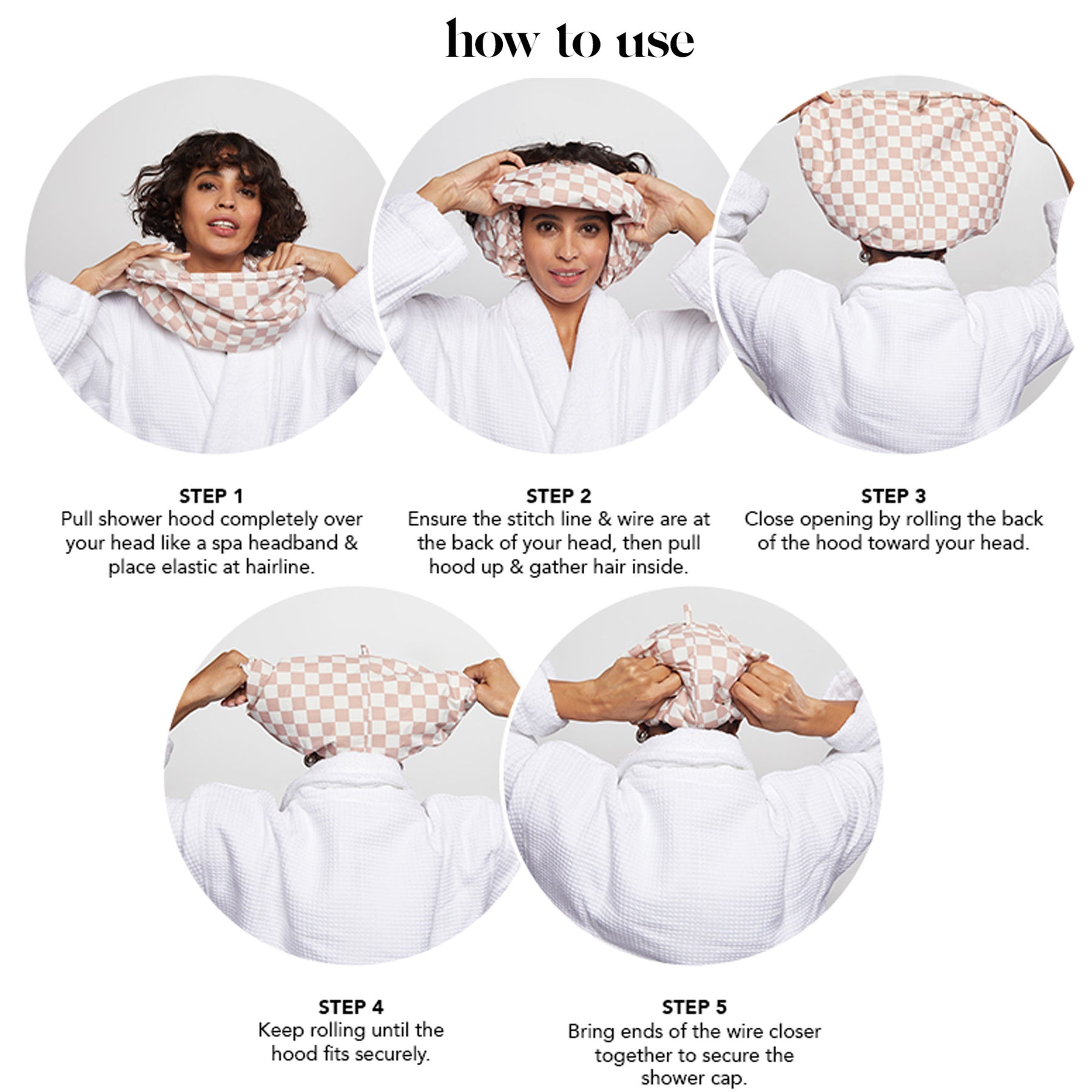 how to use

STEP 1
Pull shower hood completely over your head like a spa headband & place elastic at hairline.

STEP 2
Ensure the stitch line & wire are at the back of your head, then pull hood up & gather hair inside.

STEP 3
Close opening by rolling the back of the hood toward your head.

STEP 4
Keep rolling until the hood fits securely.

STEP 5
Bring ends of the wire closer together to secure the shower cap.